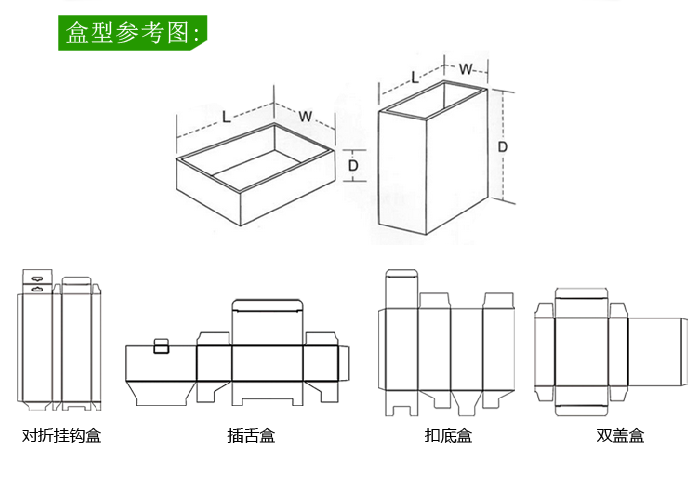 盒型参考图:

L
W
D

L
W
D

对折挂钩盒

插舌盒

扣底盒

双盖盒